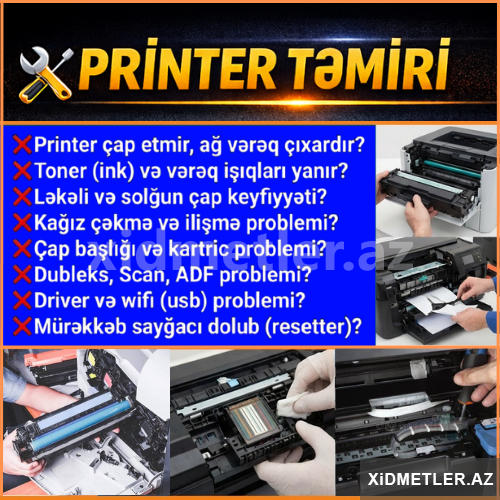 PRİNTER TƏMİRİ

❌Printer çap etmir, ağ vərəq çıxardır?
❌Toner (ink) və vərəq işıqları yanır?
❌Ləkəli və solğun çap keyfiyyəti?
❌Kağız çəkmə və ilişmə problemi?
❌Çap başlığı və kartric problemi?
❌Dubleks, Scan, ADF problemi?
❌Driver və wifi (usb) problemi?
❌Mürəkkəb sayğacı dolub (resetter)?

xidmetler.az

XİDMETLER.AZ